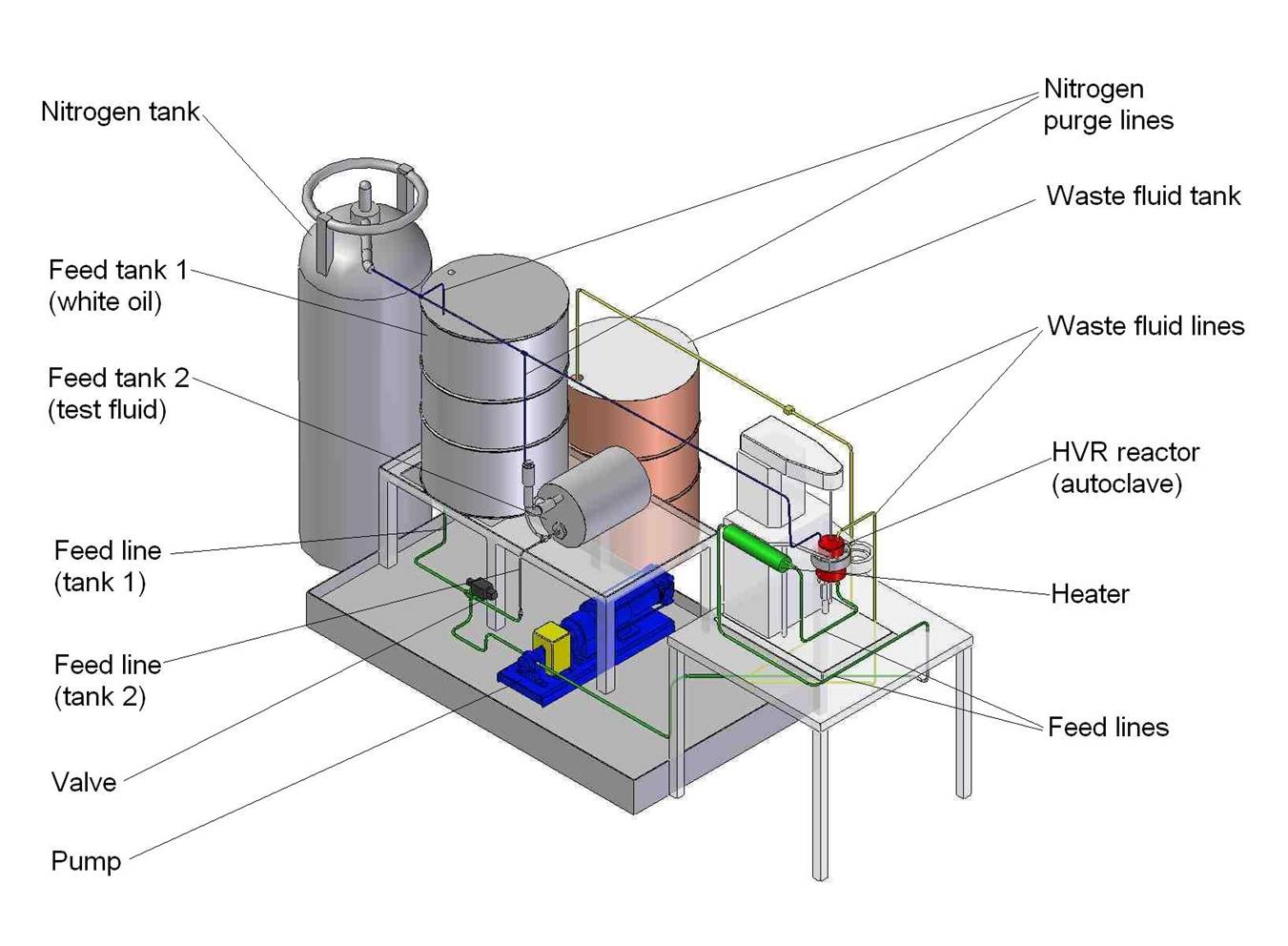 Nitrogen tank

Feed tank 1
(white oil)

Feed tank 2
(test fluid)

Feed line
(tank 1)

Feed line
(tank 2)

Valve

Pump

Nitrogen
purge lines

Waste fluid tank

Waste fluid lines

HVR reactor
(autoclave)

Heater

Feed lines